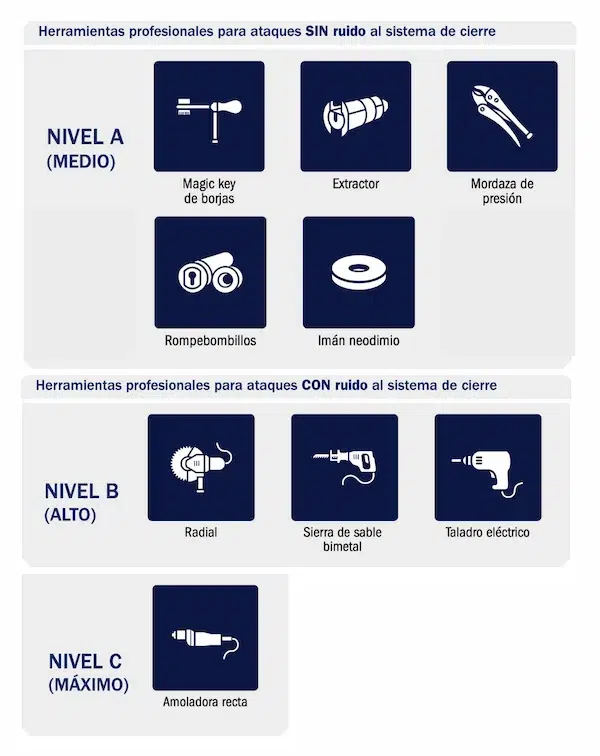 Herramientas profesionales para ataques SIN ruido al sistema de cierre

NIVEL A
(MEDIO)

Magic key de borjas

Extractor

Mordaza de presión

Rompebombillos

Imán neodimio

Herramientas profesionales para ataques CON ruido al sistema de cierre

NIVEL B
(ALTO)

Radial

Sierra de sable bimetal

Taladro eléctrico

NIVEL C
(MÁXIMO)

Amoladora recta